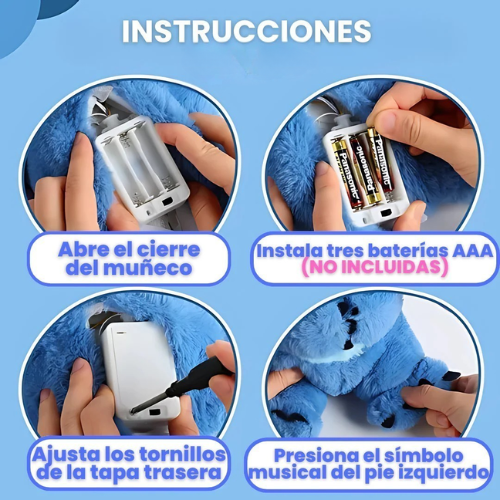 INSTRUCCIONES

Panasonic
Panasonic
Panasonic

Abre el cierre del muñeco

Instala tres baterías AAA (NO INCLUIDAS)

Ajusta los tornillos de la tapa trasera

Presiona el símbolo musical del pie izquierdo