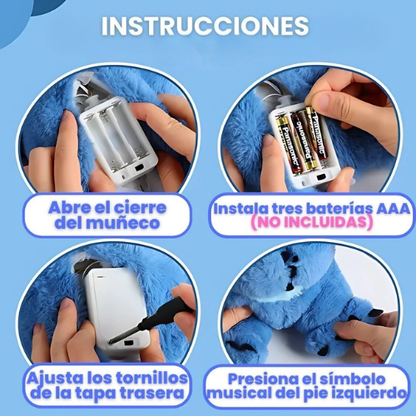 INSTRUCCIONES

Abre el cierre del muñeco

Panasonic Panasonic Panasonic

Instala tres baterías AAA (NO INCLUIDAS)

Ajusta los tornillos de la tapa trasera

Presiona el símbolo musical del pie izquierdo